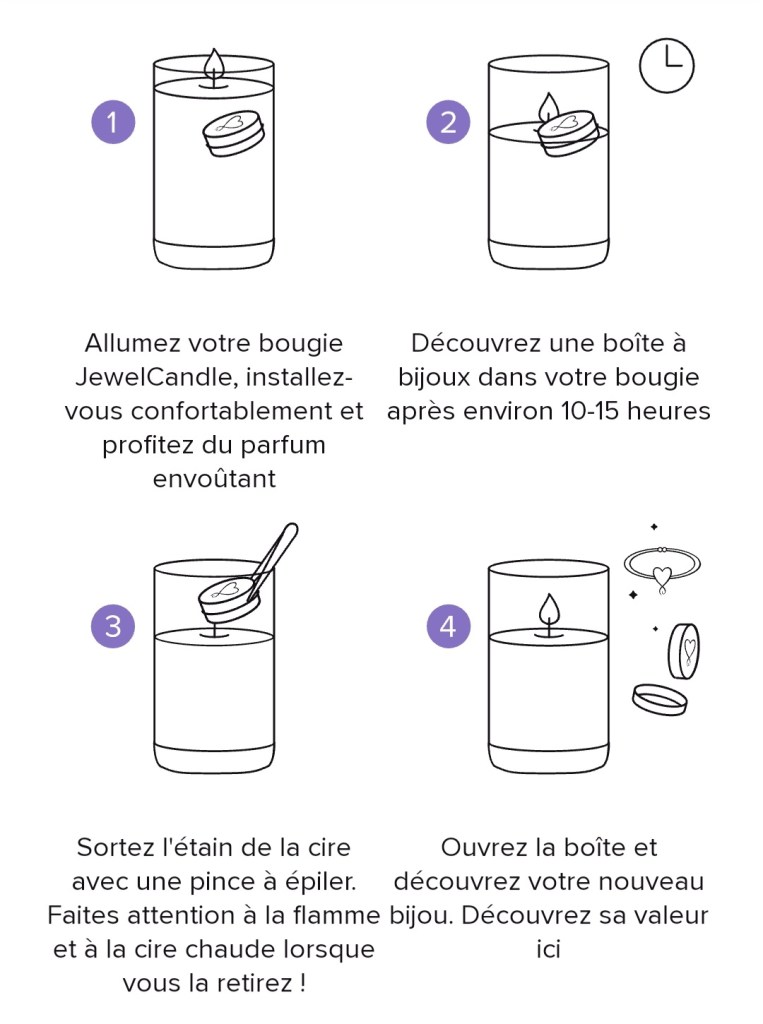 1

Allumez votre bougie JewelCandle, installez-vous confortablement et profitez du parfum envoûtant

2

Découvrez une boîte à bijoux dans votre bougie après environ 10-15 heures

3

Sortez l'étain de la cire avec une pince à épiler. Faites attention à la flamme et à la cire chaude lorsque vous la retirez !

4

Ouvrez la boîte et découvrez votre nouveau bijou. Découvrez sa valeur ici